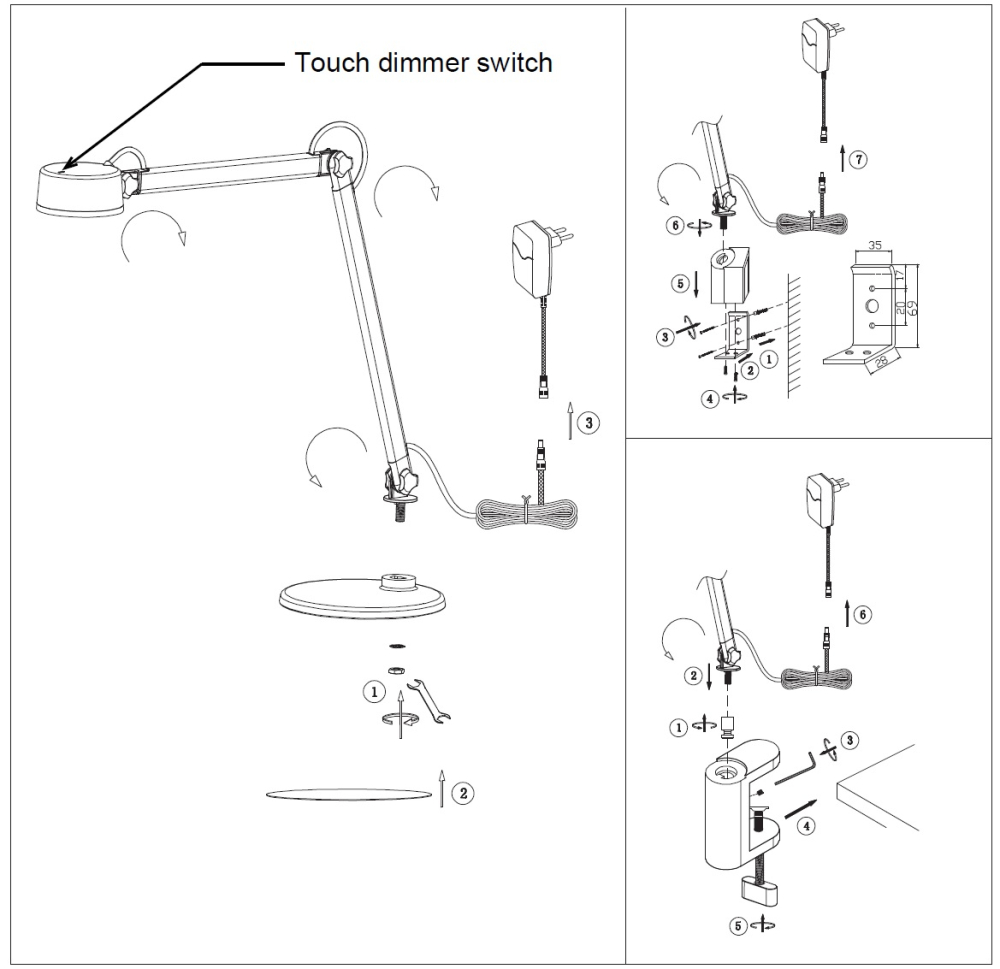 Touch dimmer switch

3

1

2

7

6

5

3

2

1

4

35

17

20

69

28

6

2

1

3

4

5