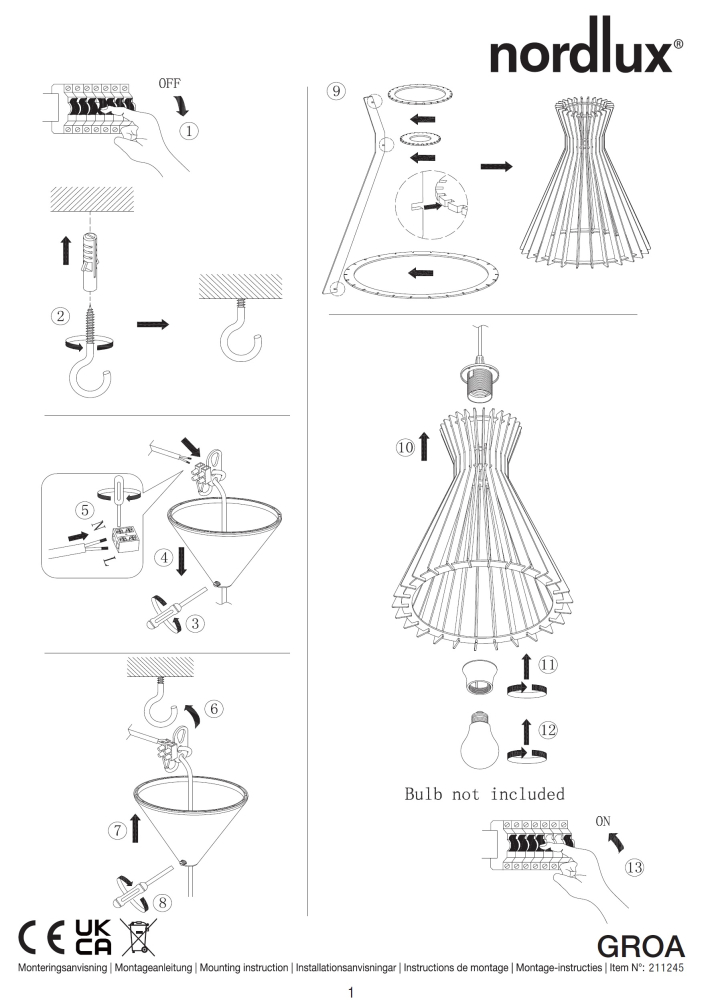 nordlux®

OFF

1

2

5

N

L

4

3

6

7

8

9

10

11

12

Bulb not included

ON

13

CE UK CA

GROA

Monteringsanvisning | Montageanleitung | Mounting instruction | Installationsanvisningar | Instructions de montage | Montage-instructies | Item N°: 211245

1