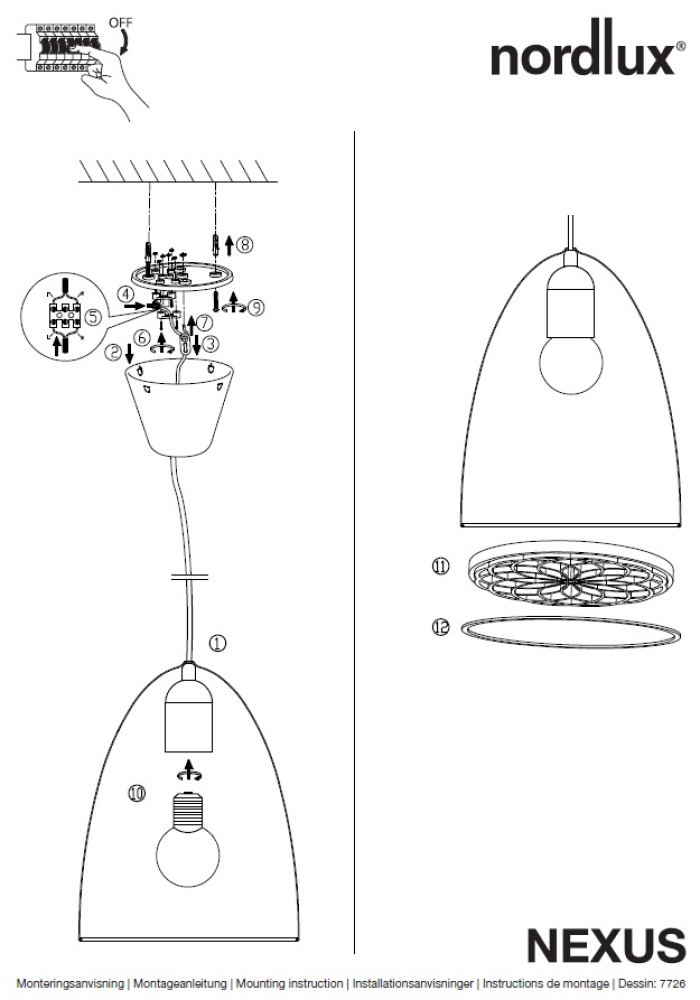 OFF

nordlux®

⑧

④

⑤

⑨

⑦

⑥

②

③

①

⑩

⑪

⑫

NEXUS

Monteringsanvisning | Montageanleitung | Mounting instruction | Installationsanvisninger | Instructions de montage | Dessin: 7726