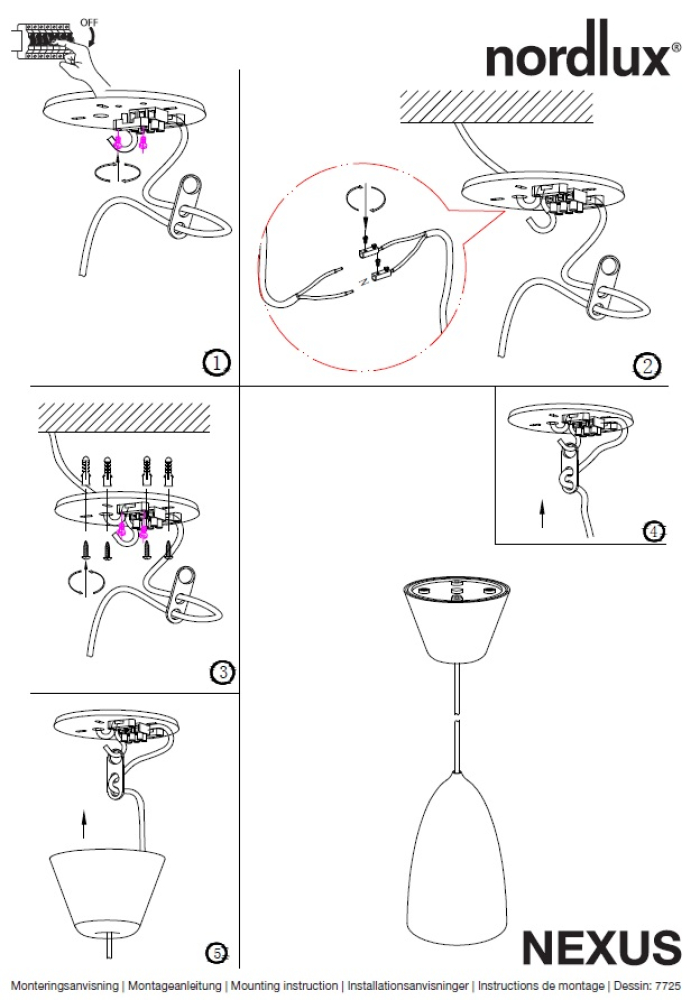 OFF

nordlux®

1

2

3

4

5

NEXUS

Monteringsanvisning | Montageanleitung | Mounting instruction | Installationsanvisninger | Instructions de montage | Dessin: 7725