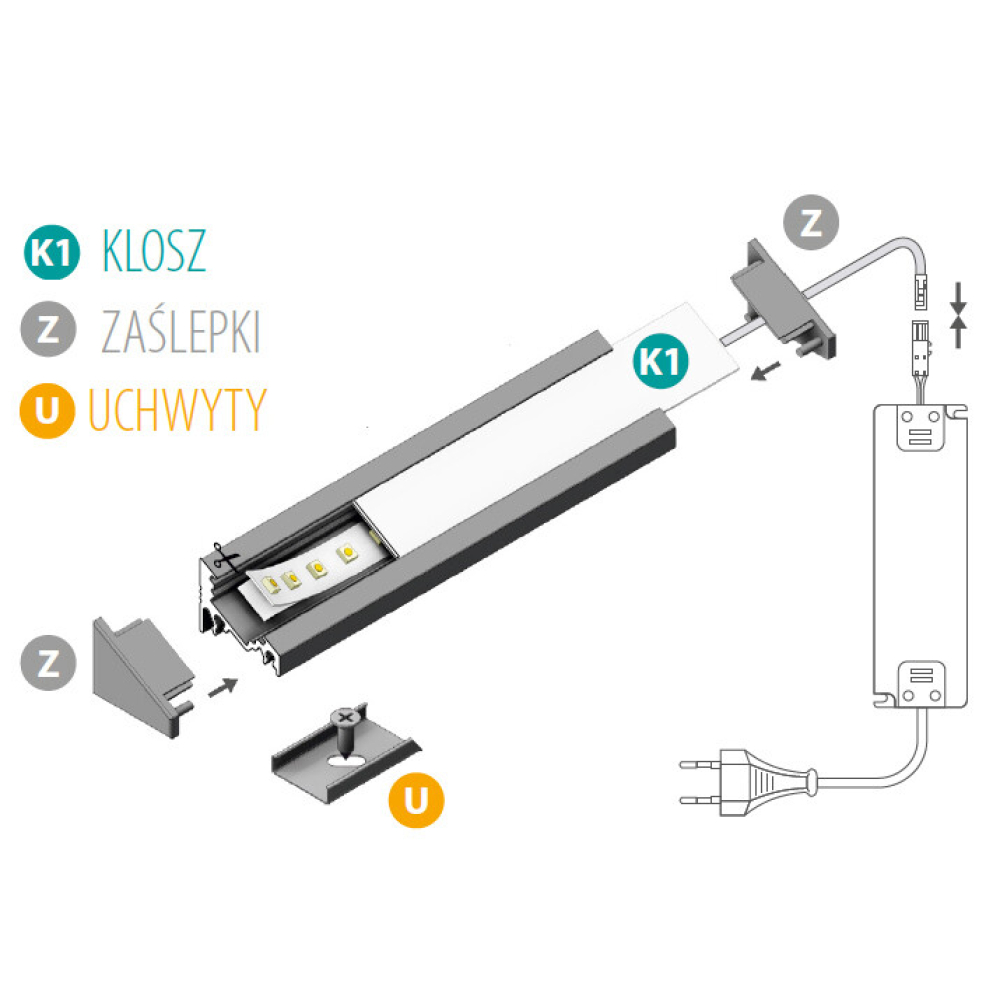 K1 KLOSZ
Z ZAŚLEPKI
U UCHWYTY

Z
K1
Z
U