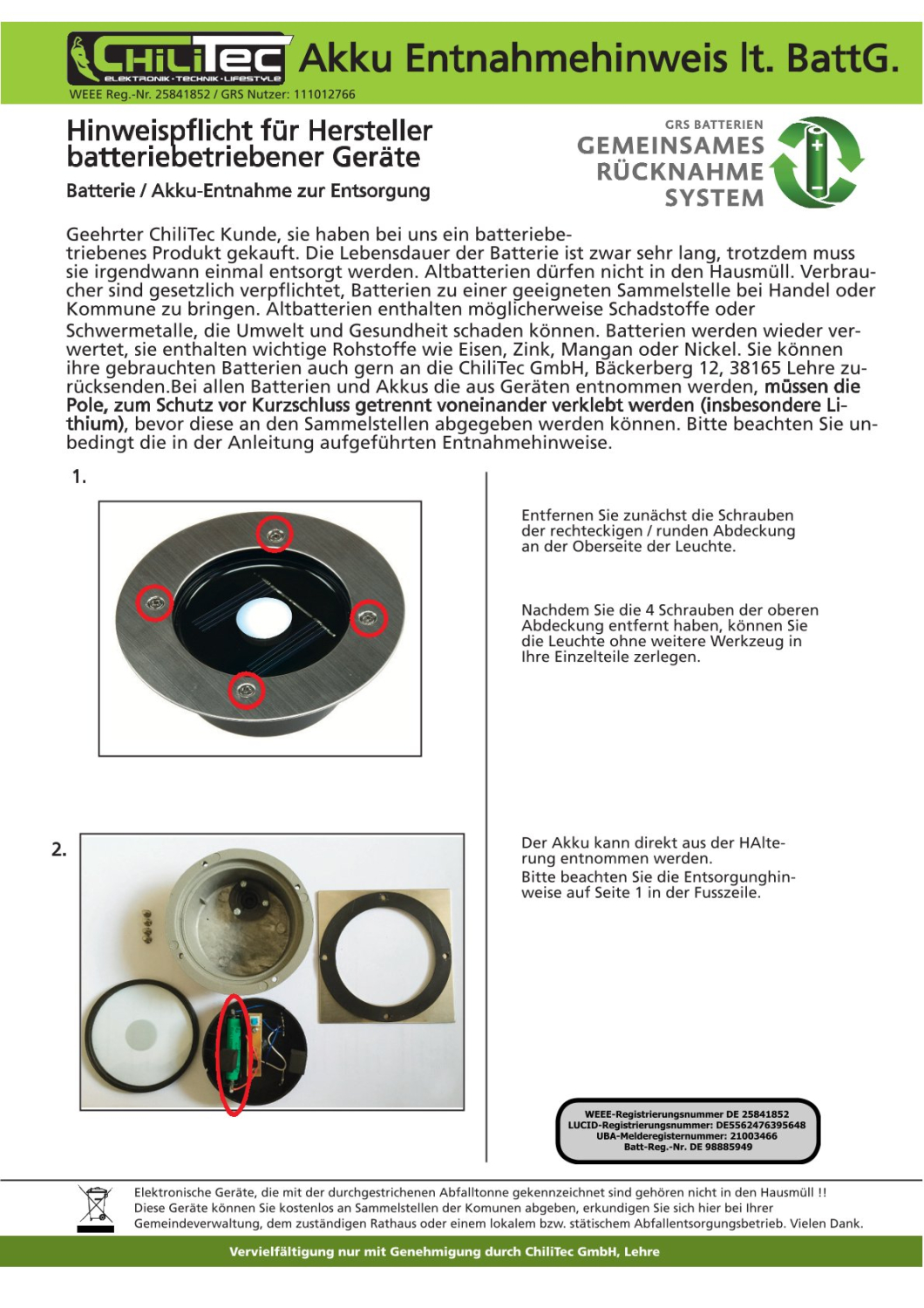 ChiliTec
ELEKTRONIK · TECHNIK · LIFESTYLE
Akku Entnahmehinweis lt. BattG.
WEEE Reg.-Nr. 25841852 / GRS Nutzer: 111012766

Hinweispflicht für Hersteller batteriebetriebener Geräte
Batterie / Akku-Entnahme zur Entsorgung

GRS BATTERIEN
GEMEINSAMES
RÜCKNAHME
SYSTEM

Geehrter ChiliTec Kunde, sie haben bei uns ein batteriebetriebenes Produkt gekauft. Die Lebensdauer der Batterie ist zwar sehr lang, trotzdem muss sie irgendwann einmal entsorgt werden. Altbatterien dürfen nicht in den Hausmüll. Verbraucher sind gesetzlich verpflichtet, Batterien zu einer geeigneten Sammelstelle bei Handel oder Kommune zu bringen. Altbatterien enthalten möglicherweise Schadstoffe oder Schwermetalle, die Umwelt und Gesundheit schaden können. Batterien werden wieder verwertet, sie enthalten wichtige Rohstoffe wie Eisen, Zink, Mangan oder Nickel. Sie können ihre gebrauchten Batterien auch gern an die ChiliTec GmbH, Bäckerberg 12, 38165 Lehre zurücksenden.Bei allen Batterien und Akkus die aus Geräten entnommen werden, müssen die Pole, zum Schutz vor Kurzschluss getrennt voneinander verklebt werden (insbesondere Lithium), bevor diese an den Sammelstellen abgegeben werden können. Bitte beachten Sie unbedingt die in der Anleitung aufgeführten Entnahmehinweise.

1.

Entfernen Sie zunächst die Schrauben der rechteckigen / runden Abdeckung an der Oberseite der Leuchte.

Nachdem Sie die 4 Schrauben der oberen Abdeckung entfernt haben, können Sie die Leuchte ohne weitere Werkzeug in Ihre Einzelteile zerlegen.

2.

Der Akku kann direkt aus der HAlterung entnommen werden.
Bitte beachten Sie die Entsorgunghinweise auf Seite 1 in der Fusszeile.

WEEE-Registrierungsnummer DE 25841852
LUCID-Registrierungsnummer: DE5562476395648
UBA-Melderegisternummer: 21003466
Batt-Reg.-Nr. DE 98885949

Elektronische Geräte, die mit der durchgestrichenen Abfalltonne gekennzeichnet sind gehören nicht in den Hausmüll !!
Diese Geräte können Sie kostenlos an Sammelstellen der Komunen abgeben, erkundigen Sie sich hier bei Ihrer Gemeindeverwaltung, dem zuständigen Rathaus oder einem lokalem bzw. stätischem Abfallentsorgungsbetrieb. Vielen Dank.

Vervielfältigung nur mit Genehmigung durch ChiliTec GmbH, Lehre