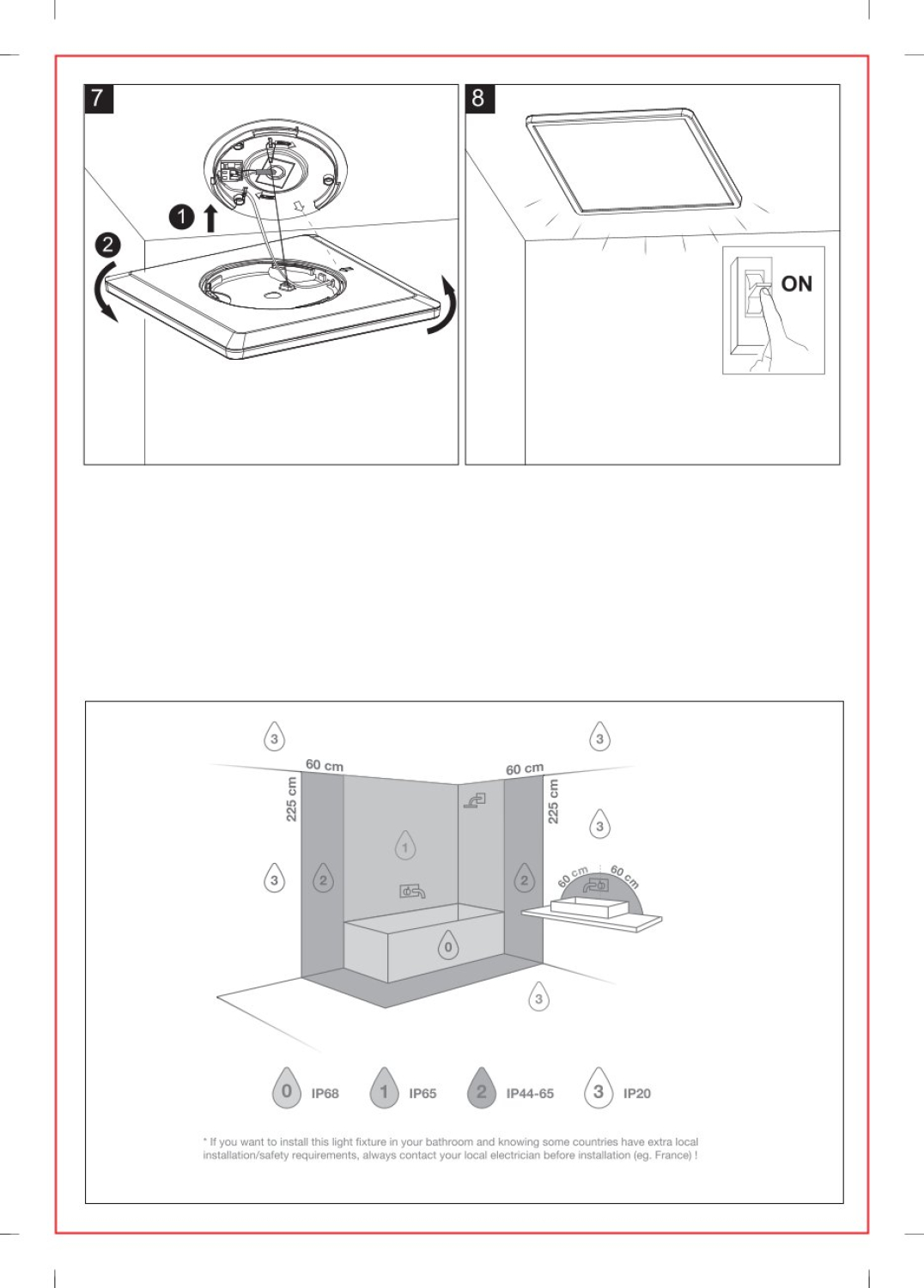 7

1

2

8

ON

3

3

60 cm

60 cm

225 cm

225 cm

3

1

3

2

2

60 cm

60 cm

0

3

0 IP68

1 IP65

2 IP44-65

3 IP20

* If you want to install this light fixture in your bathroom and knowing some countries have extra local installation/safety requirements, always contact your local electrician before installation (eg. France) !