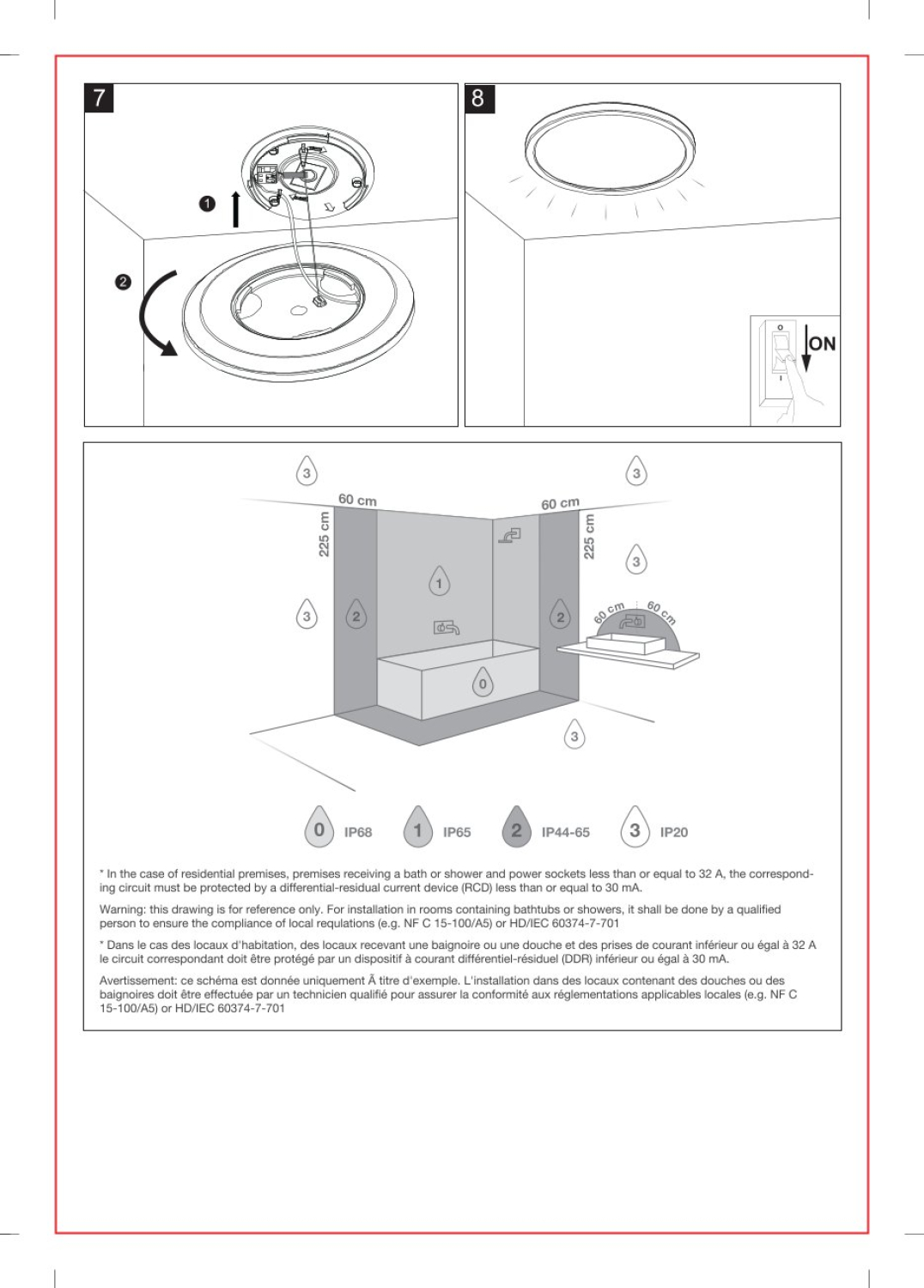 7

1

2

8

ON

3

3

60 cm

60 cm

225 cm

225 cm

3

1

3

2

2

60 cm

60 cm

0

3

0 IP68

1 IP65

2 IP44-65

3 IP20

* In the case of residential premises, premises receiving a bath or shower and power sockets less than or equal to 32 A, the corresponding circuit must be protected by a differential-residual current device (RCD) less than or equal to 30 mA.

Warning: this drawing is for reference only. For installation in rooms containing bathtubs or showers, it shall be done by a qualified person to ensure the compliance of local requlations (e.g. NF C 15-100/A5) or HD/IEC 60374-7-701

* Dans le cas des locaux d'habitation, des locaux recevant une baignoire ou une douche et des prises de courant inférieur ou égal à 32 A le circuit correspondant doit être protégé par un dispositif à courant différentiel-résiduel (DDR) inférieur ou égal à 30 mA.

Avertissement: ce schéma est donnée uniquement Ã titre d'exemple. L'installation dans des locaux contenant des douches ou des baignoires doit être effectuée par un technicien qualifié pour assurer la conformité aux réglementations applicables locales (e.g. NF C 15-100/A5) or HD/IEC 60374-7-701