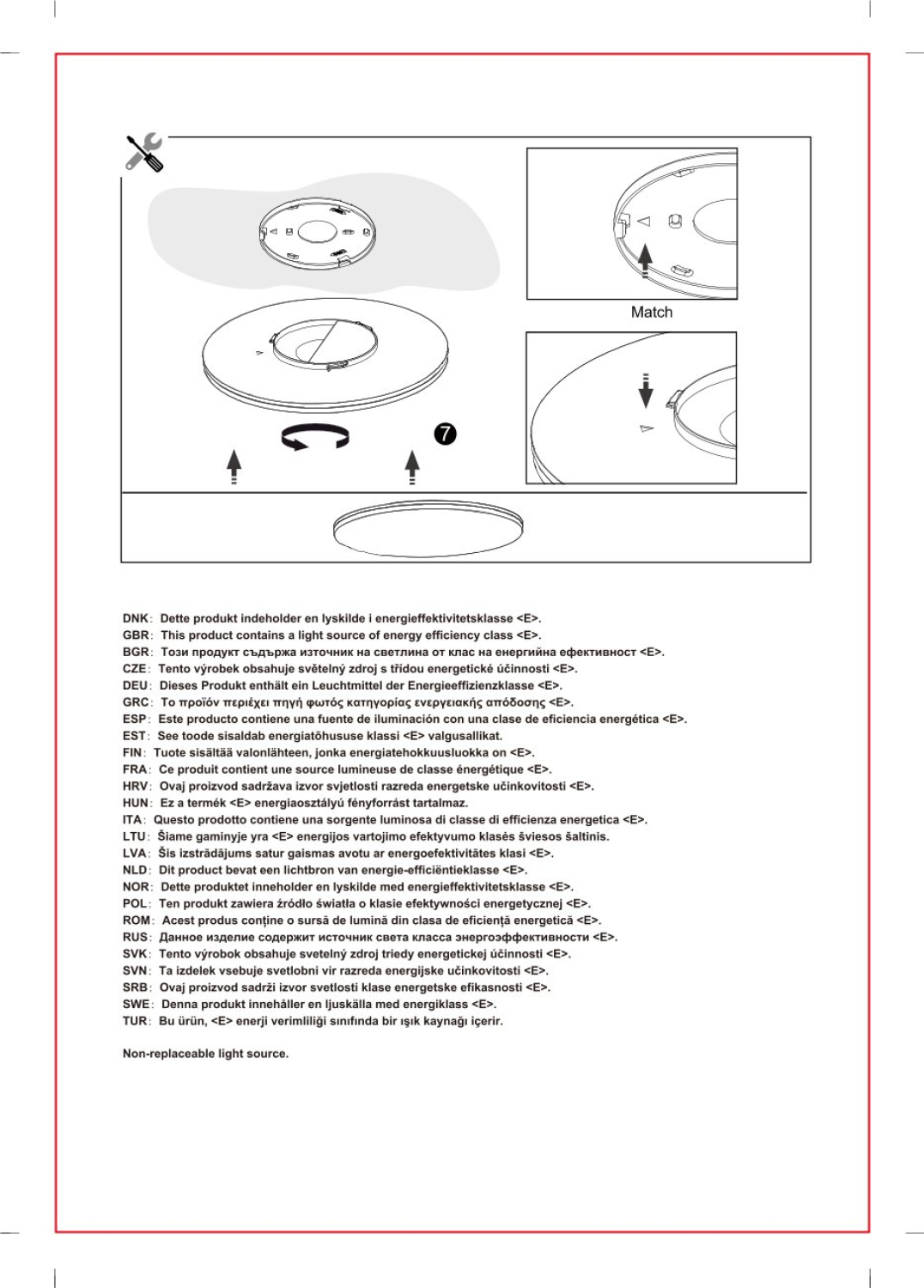 Match

7

DNK: Dette produkt indeholder en lyskilde i energieffektivitetsklasse <E>.
GBR: This product contains a light source of energy efficiency class <E>.
BGR: Този продукт съдържа източник на светлина от клас на енергийна ефективност <E>.
CZE: Tento výrobek obsahuje světelný zdroj s třídou energetické účinnosti <E>.
DEU: Dieses Produkt enthält ein Leuchtmittel der Energieeffizienzklasse <E>.
GRC: Το προϊόν περιέχει πηγή φωτός κατηγορίας ενεργειακής απόδοσης <E>.
ESP: Este producto contiene una fuente de iluminación con una clase de eficiencia energética <E>.
EST: See toode sisaldab energiatõhususe klassi <E> valgusallikat.
FIN: Tuote sisältää valonlähteen, jonka energiatehokkuusluokka on <E>.
FRA: Ce produit contient une source lumineuse de classe énergétique <E>.
HRV: Ovaj proizvod sadržava izvor svjetlosti razreda energetske učinkovitosti <E>.
HUN: Ez a termék <E> energiaosztályú fényforrást tartalmaz.
ITA: Questo prodotto contiene una sorgente luminosa di classe di efficienza energetica <E>.
LTU: Šiame gaminyje yra <E> energijos vartojimo efektyvumo klasės šviesos šaltinis.
LVA: Šis izstrādājums satur gaismas avotu ar energoefektivitātes klasi <E>.
NLD: Dit product bevat een lichtbron van energie-efficiëntieklasse <E>.
NOR: Dette produktet inneholder en lyskilde med energieffektivitetsklasse <E>.
POL: Ten produkt zawiera źródło światła o klasie efektywności energetycznej <E>.
ROM: Acest produs conține o sursă de lumină din clasa de eficiență energetică <E>.
RUS: Данное изделие содержит источник света класса энергоэффективности <E>.
SVK: Tento výrobok obsahuje svetelný zdroj triedy energetickej účinnosti <E>.
SVN: Ta izdelek vsebuje svetlobni vir razreda energijske učinkovitosti <E>.
SRB: Ovaj proizvod sadrži izvor svetlosti klase energetske efikasnosti <E>.
SWE: Denna produkt innehåller en ljuskälla med energiklass <E>.
TUR: Bu ürün, <E> enerji verimliliği sınıfında bir ışık kaynağı içerir.

Non-replaceable light source.