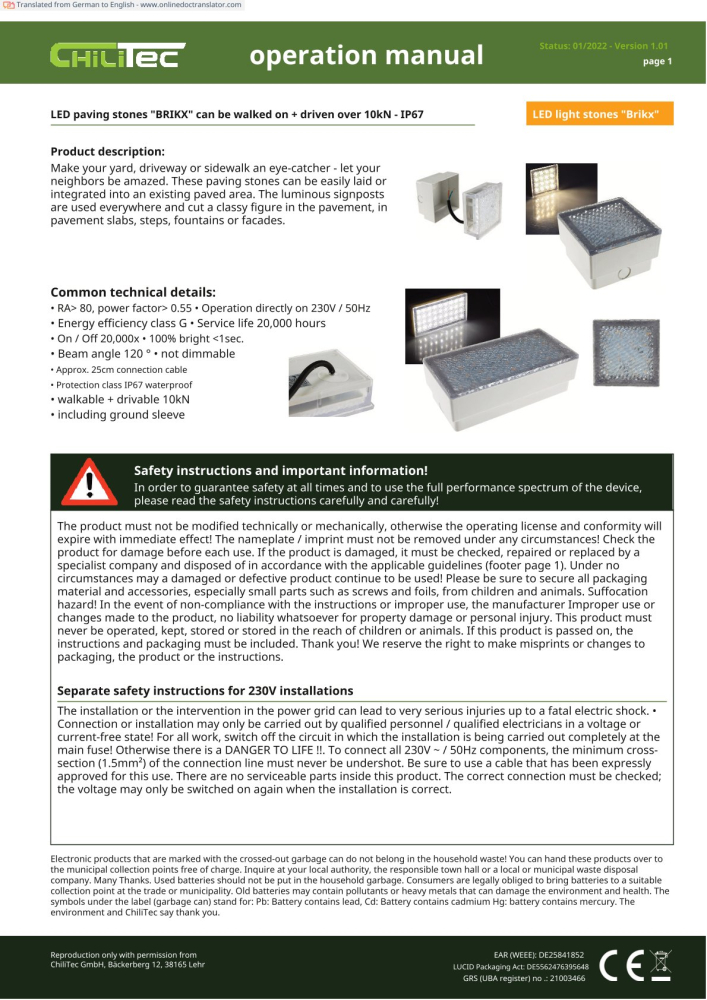 Translated from German to English - www.onlinedoctranslator.com

ChiliTec

operation manual

Status: 01/2022 - Version 1.01
page 1

LED paving stones "BRIKX" can be walked on + driven over 10kN - IP67

LED light stones "Brikx"

Product description:
Make your yard, driveway or sidewalk an eye-catcher - let your neighbors be amazed. These paving stones can be easily laid or integrated into an existing paved area. The luminous signposts are used everywhere and cut a classy figure in the pavement, in pavement slabs, steps, fountains or facades.

Common technical details:
• RA> 80, power factor> 0.55 • Operation directly on 230V / 50Hz
• Energy efficiency class G • Service life 20,000 hours
• On / Off 20,000x • 100% bright <1sec.
• Beam angle 120 ° • not dimmable
• Approx. 25cm connection cable
• Protection class IP67 waterproof
• walkable + drivable 10kN
• including ground sleeve

Safety instructions and important information!
In order to guarantee safety at all times and to use the full performance spectrum of the device, please read the safety instructions carefully and carefully!

The product must not be modified technically or mechanically, otherwise the operating license and conformity will expire with immediate effect! The nameplate / imprint must not be removed under any circumstances! Check the product for damage before each use. If the product is damaged, it must be checked, repaired or replaced by a specialist company and disposed of in accordance with the applicable guidelines (footer page 1). Under no circumstances may a damaged or defective product continue to be used! Please be sure to secure all packaging material and accessories, especially small parts such as screws and foils, from children and animals. Suffocation hazard! In the event of non-compliance with the instructions or improper use, the manufacturer Improper use or changes made to the product, no liability whatsoever for property damage or personal injury. This product must never be operated, kept, stored or stored in the reach of children or animals. If this product is passed on, the instructions and packaging must be included. Thank you! We reserve the right to make misprints or changes to packaging, the product or the instructions.

Separate safety instructions for 230V installations
The installation or the intervention in the power grid can lead to very serious injuries up to a fatal electric shock. • Connection or installation may only be carried out by qualified personnel / qualified electricians in a voltage or current-free state! For all work, switch off the circuit in which the installation is being carried out completely at the main fuse! Otherwise there is a DANGER TO LIFE !!. To connect all 230V ~ / 50Hz components, the minimum cross-section (1.5mm²) of the connection line must never be undershot. Be sure to use a cable that has been expressly approved for this use. There are no serviceable parts inside this product. The correct connection must be checked; the voltage may only be switched on again when the installation is correct.

Electronic products that are marked with the crossed-out garbage can do not belong in the household waste! You can hand these products over to the municipal collection points free of charge. Inquire at your local authority, the responsible town hall or a local or municipal waste disposal company. Many Thanks. Used batteries should not be put in the household garbage. Consumers are legally obliged to bring batteries to a suitable collection point at the trade or municipality. Old batteries may contain pollutants or heavy metals that can damage the environment and health. The symbols under the label (garbage can) stand for: Pb: Battery contains lead, Cd: Battery contains cadmium Hg: battery contains mercury. The environment and ChiliTec say thank you.

Reproduction only with permission from
ChiliTec GmbH, Bäckerberg 12, 38165 Lehr

EAR (WEEE): DE25841852
LUCID Packaging Act: DE5562476395648
GRS (UBA register) no .: 21003466

CE