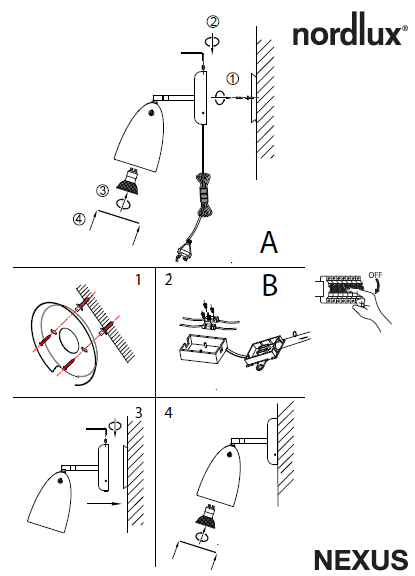 nordlux®

②

①

③

④

A

1

2

B

OFF

3

4

NEXUS