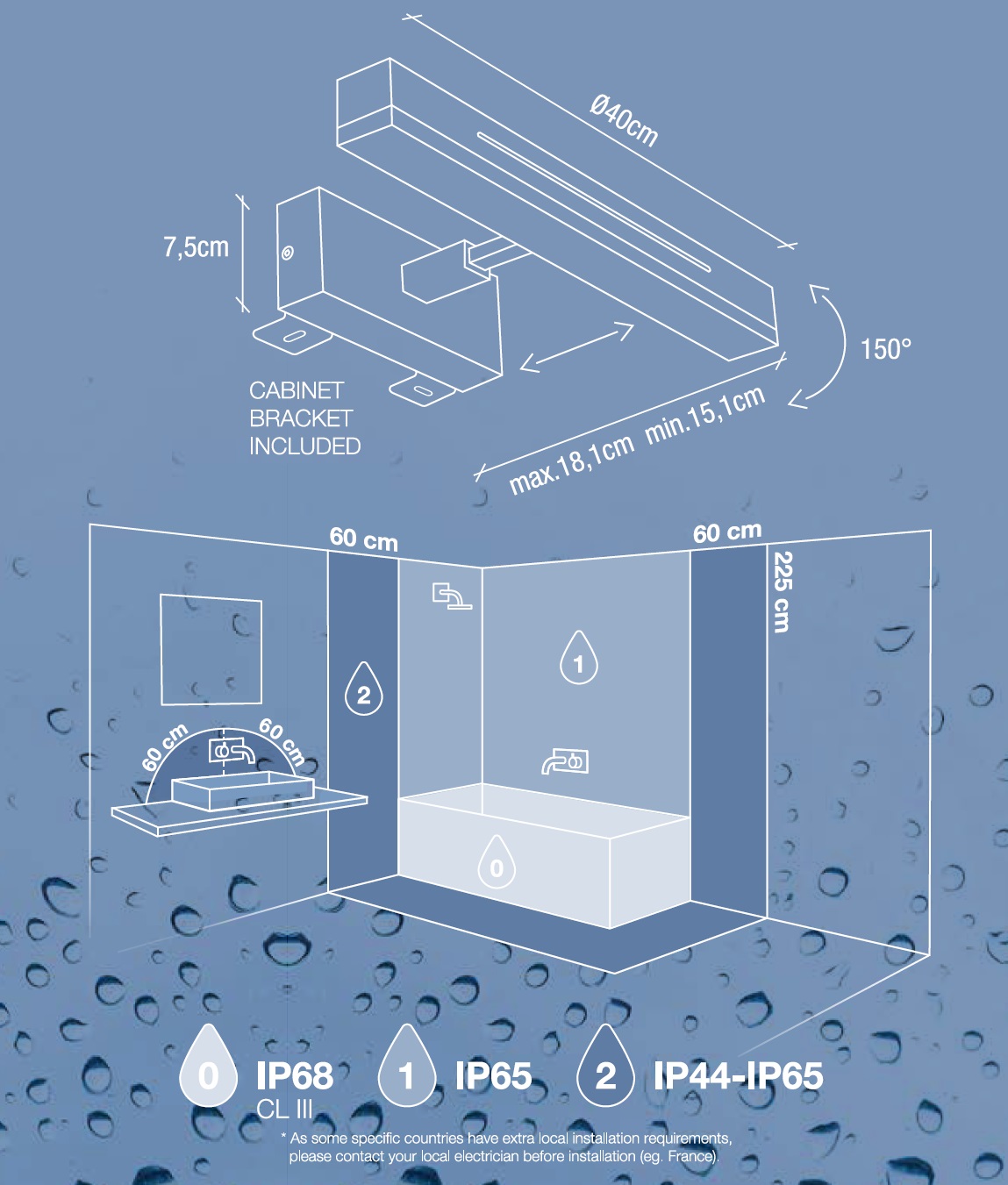 Ø40cm

7,5cm

150°

CABINET BRACKET INCLUDED

max.18,1cm min.15,1cm

60 cm

60 cm

225 cm

1

2

60 cm

60 cm

0

0 IP68 CL III

1 IP65

2 IP44-IP65

* As some specific countries have extra local installation requirements, please contact your local electrician before installation (eg. France).