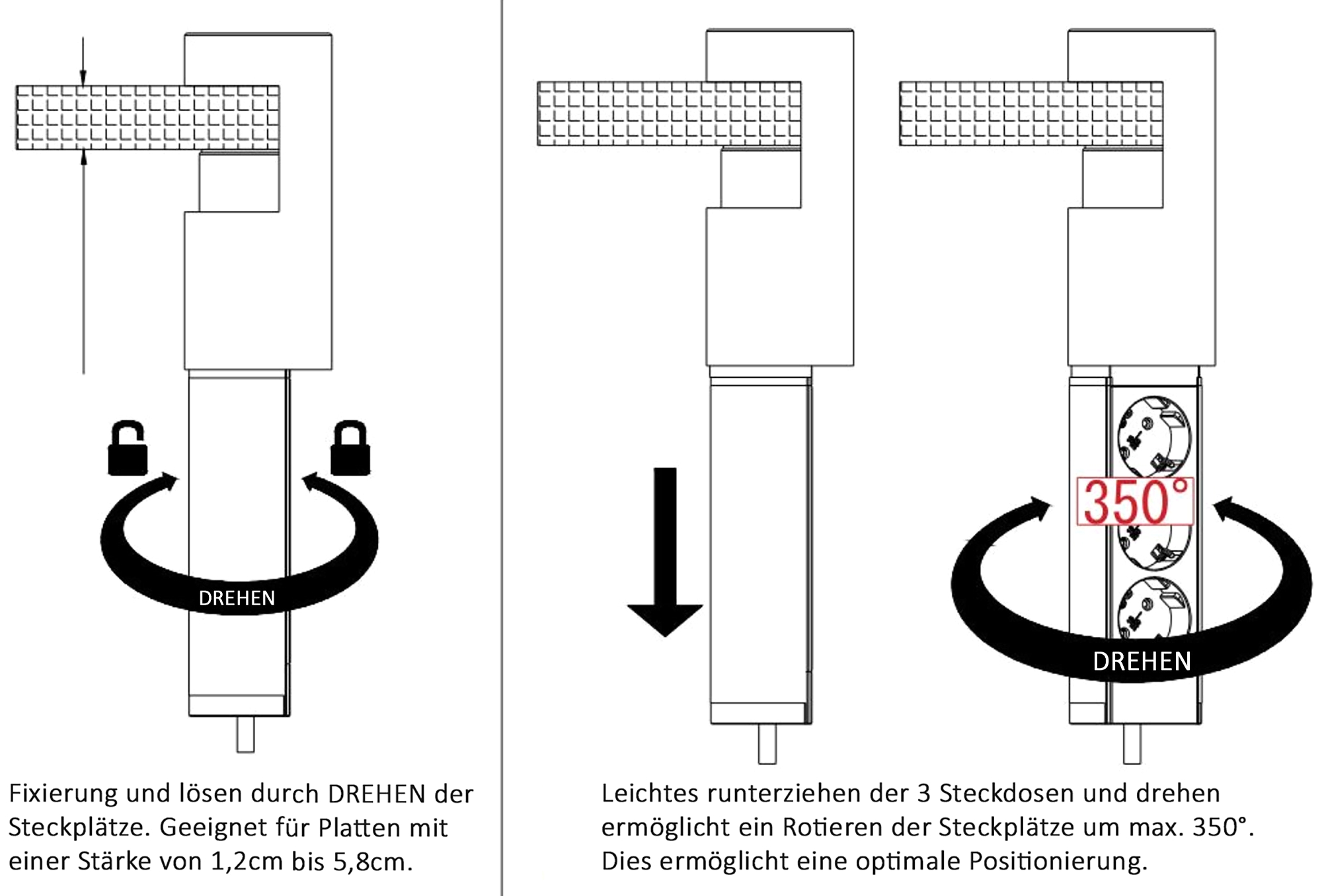 DREHEN

Fixierung und lösen durch DREHEN der Steckplätze. Geeignet für Platten mit einer Stärke von 1,2cm bis 5,8cm.

350°

DREHEN

Leichtes runterziehen der 3 Steckdosen und drehen ermöglicht ein Rotieren der Steckplätze um max. 350°. Dies ermöglicht eine optimale Positionierung.