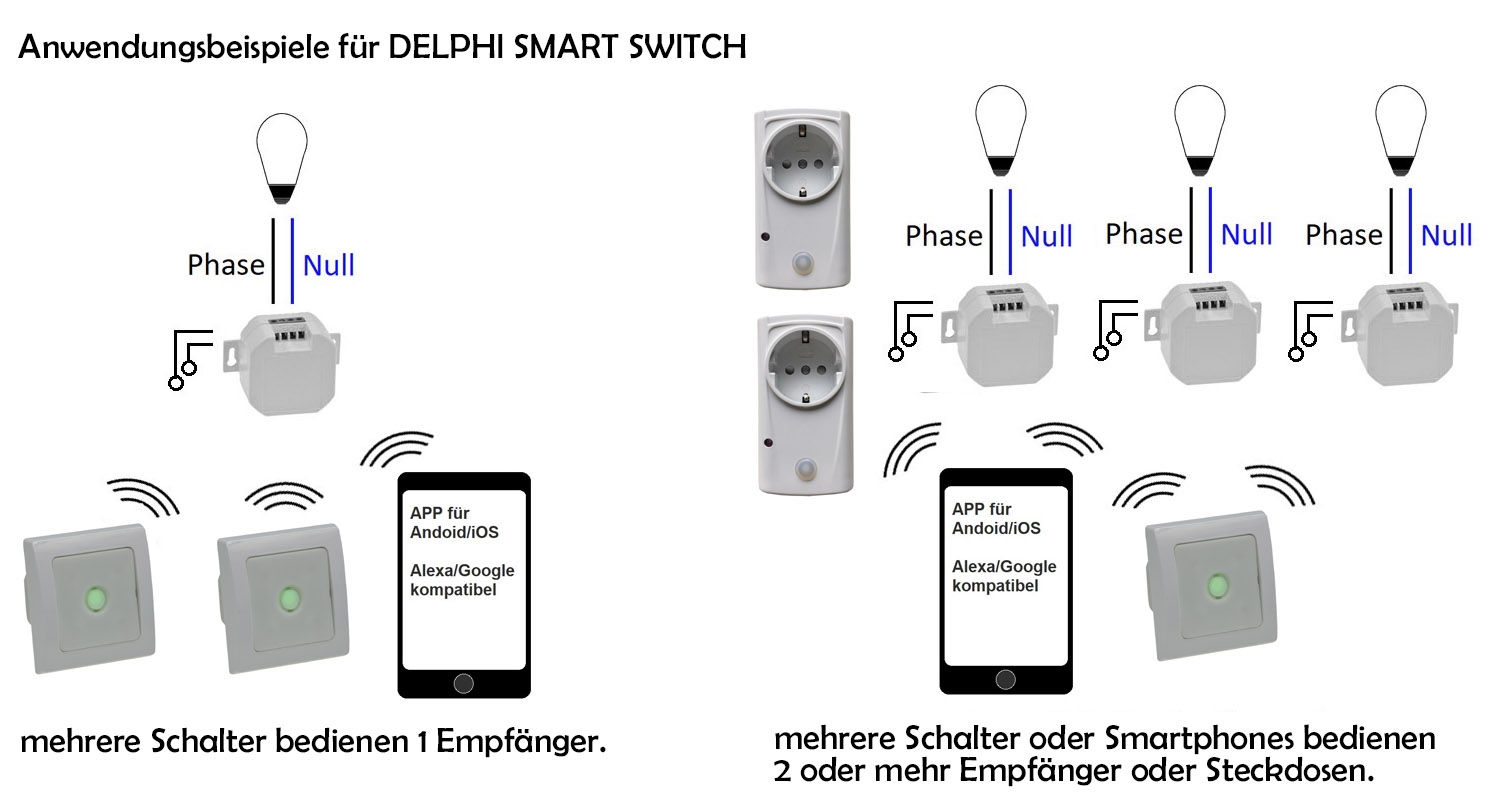 Anwendungsbeispiele für DELPHI SMART SWITCH

Phase Null

APP für Andoid/iOS

Alexa/Google kompatibel

mehrere Schalter bedienen 1 Empfänger.

Phase Null

Phase Null

Phase Null

APP für Andoid/iOS

Alexa/Google kompatibel

mehrere Schalter oder Smartphones bedienen 2 oder mehr Empfänger oder Steckdosen.